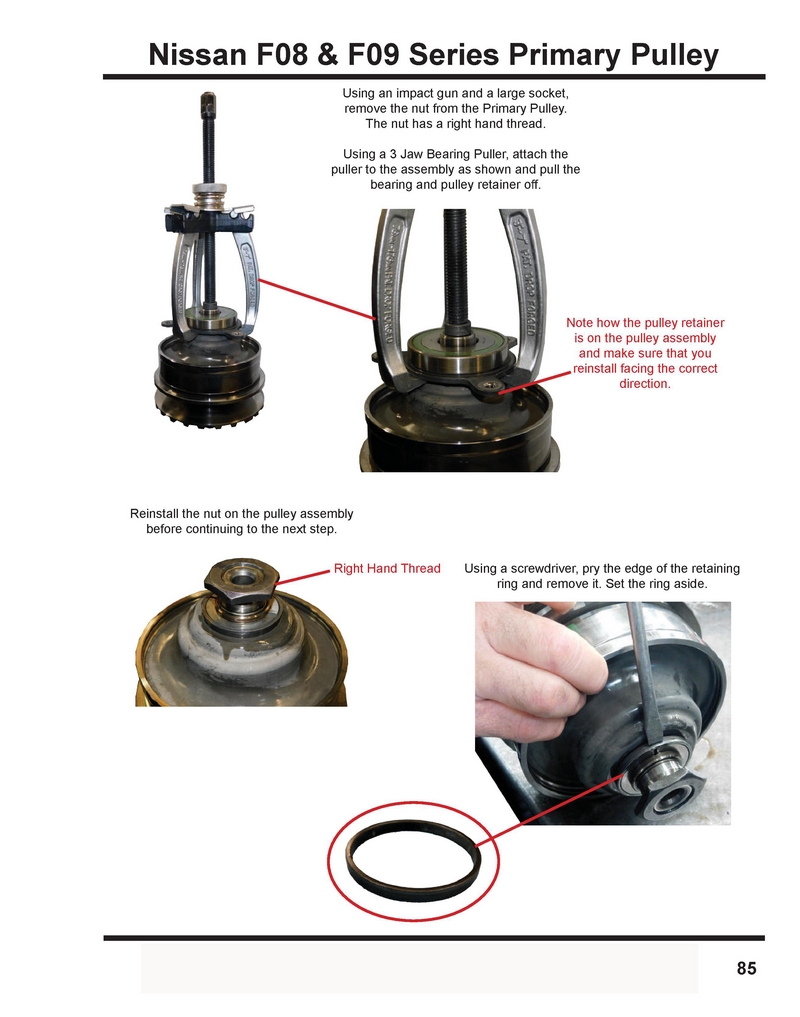 Nissan F08 & F09 Series Primary Pulley

Using an impact gun and a large socket, remove the nut from the Primary Pulley. The nut has a right hand thread.

Using a 3 Jaw Bearing Puller, attach the puller to the assembly as shown and pull the bearing and pulley retainer off.

Note how the pulley retainer is on the pulley assembly and make sure that you reinstall facing the correct direction.

Reinstall the nut on the pulley assembly before continuing to the next step.

Right Hand Thread

Using a screwdriver, pry the edge of the retaining ring and remove it. Set the ring aside.

85